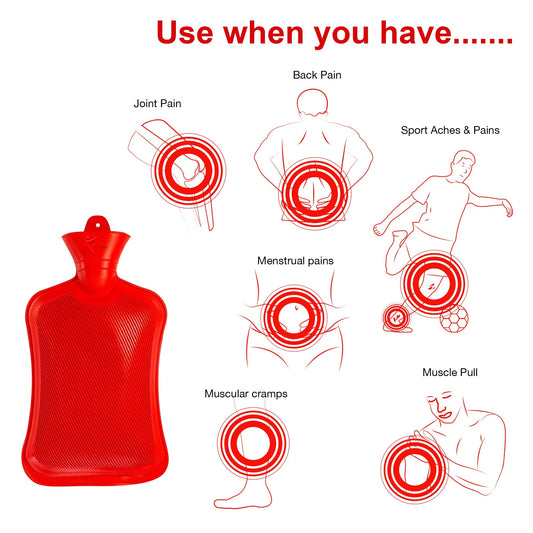 Use when you have.......

Back Pain

Joint Pain

Sport Aches & Pains

Menstrual pains

Muscle Pull

Muscular cramps